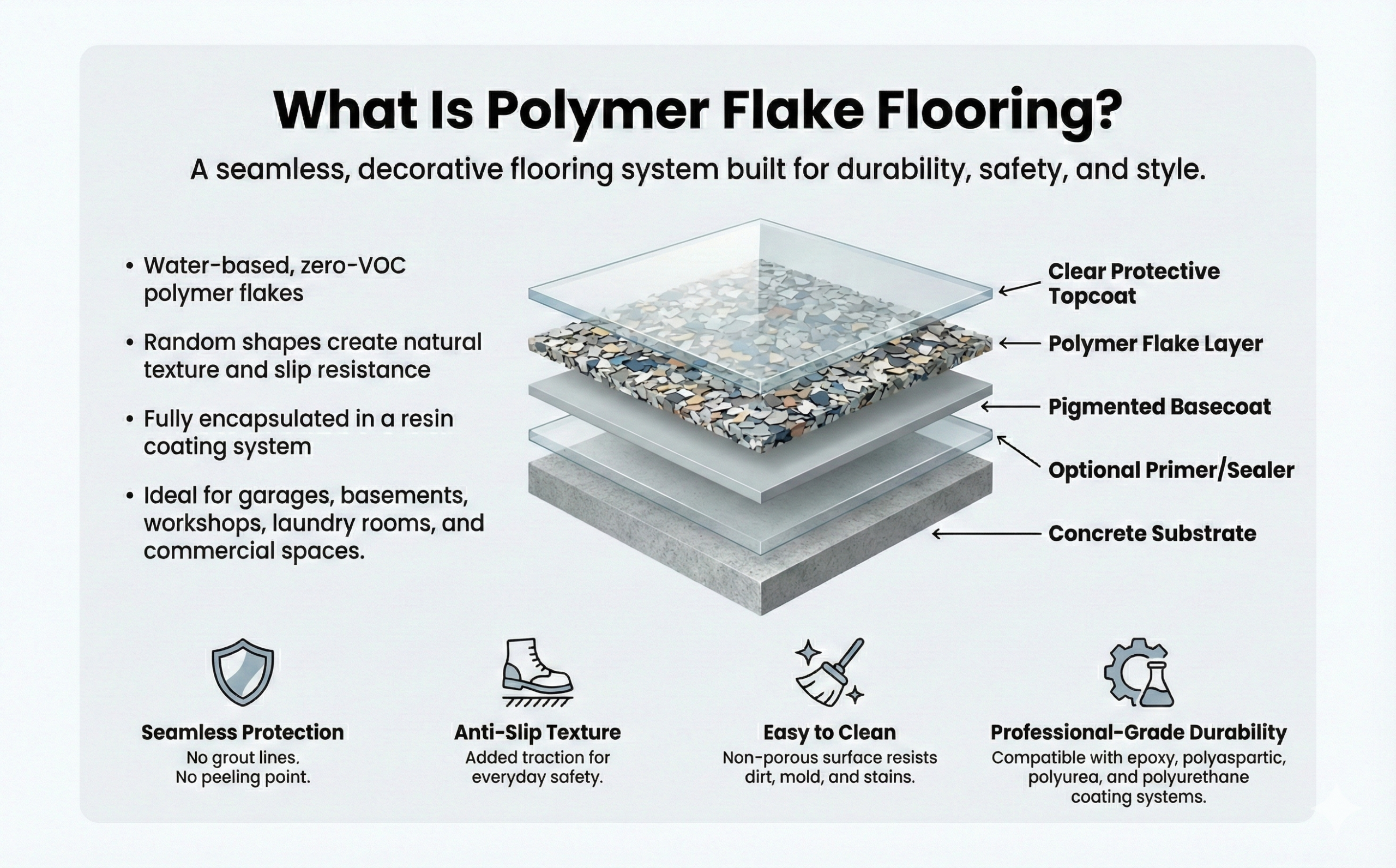 What Is Polymer Flake Flooring?

A seamless, decorative flooring system built for durability, safety, and style.

• Water-based, zero-VOC polymer flakes

• Random shapes create natural texture and slip resistance

• Fully encapsulated in a resin coating system

• Ideal for garages, basements, workshops, laundry rooms, and commercial spaces.

Clear Protective Topcoat

Polymer Flake Layer

Pigmented Basecoat

Optional Primer/Sealer

Concrete Substrate

Seamless Protection
No grout lines.
No peeling point.

Anti-Slip Texture
Added traction for everyday safety.

Easy to Clean
Non-porous surface resists dirt, mold, and stains.

Professional-Grade Durability
Compatible with epoxy, polyaspartic, polyurea, and polyurethane coating systems.