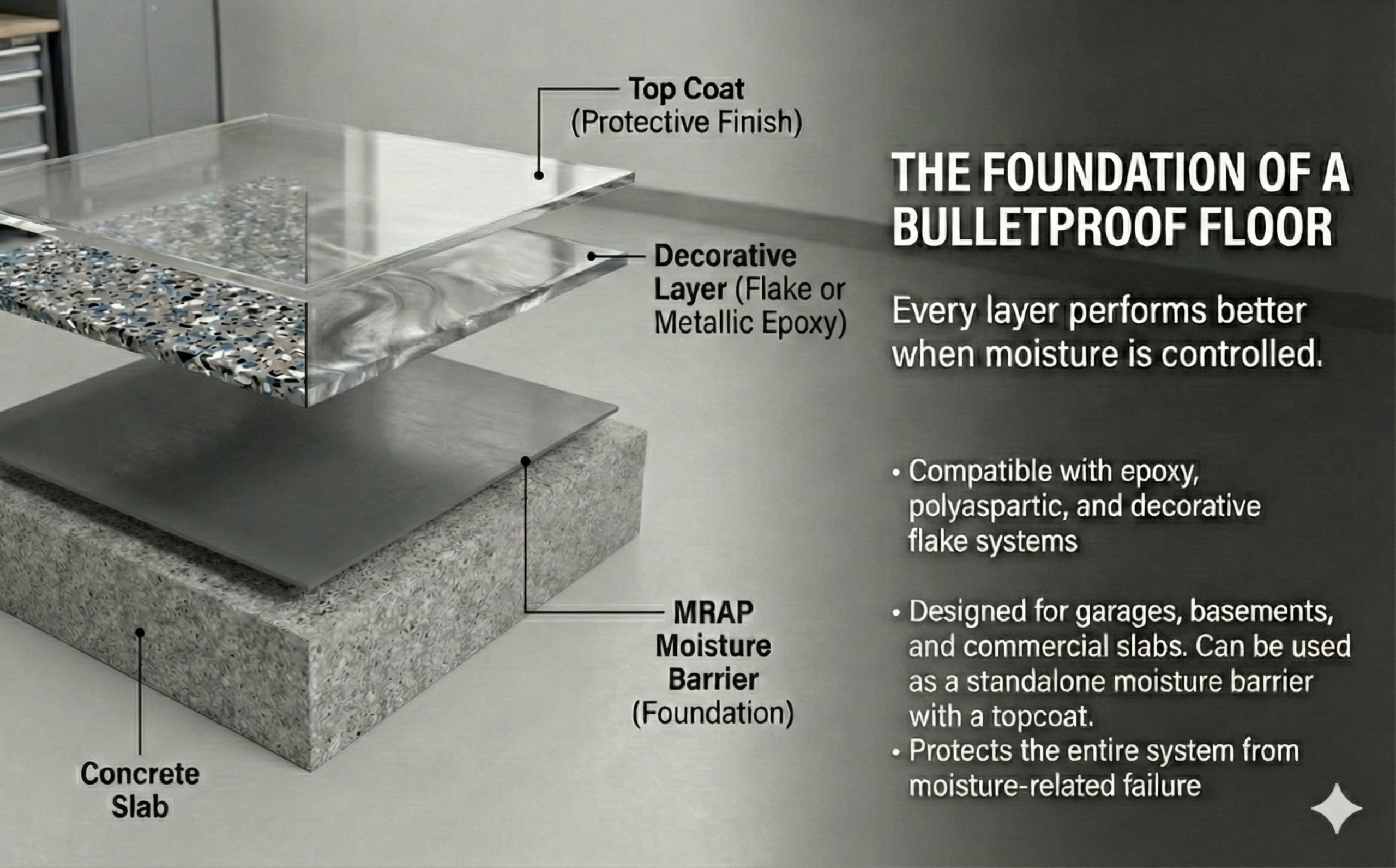 Top Coat
(Protective Finish)

Decorative Layer (Flake or Metallic Epoxy)

MRAP Moisture Barrier (Foundation)

Concrete Slab

THE FOUNDATION OF A BULLETPROOF FLOOR

Every layer performs better when moisture is controlled.

• Compatible with epoxy, polyaspartic, and decorative flake systems

• Designed for garages, basements, and commercial slabs. Can be used as a standalone moisture barrier with a topcoat.
• Protects the entire system from moisture-related failure